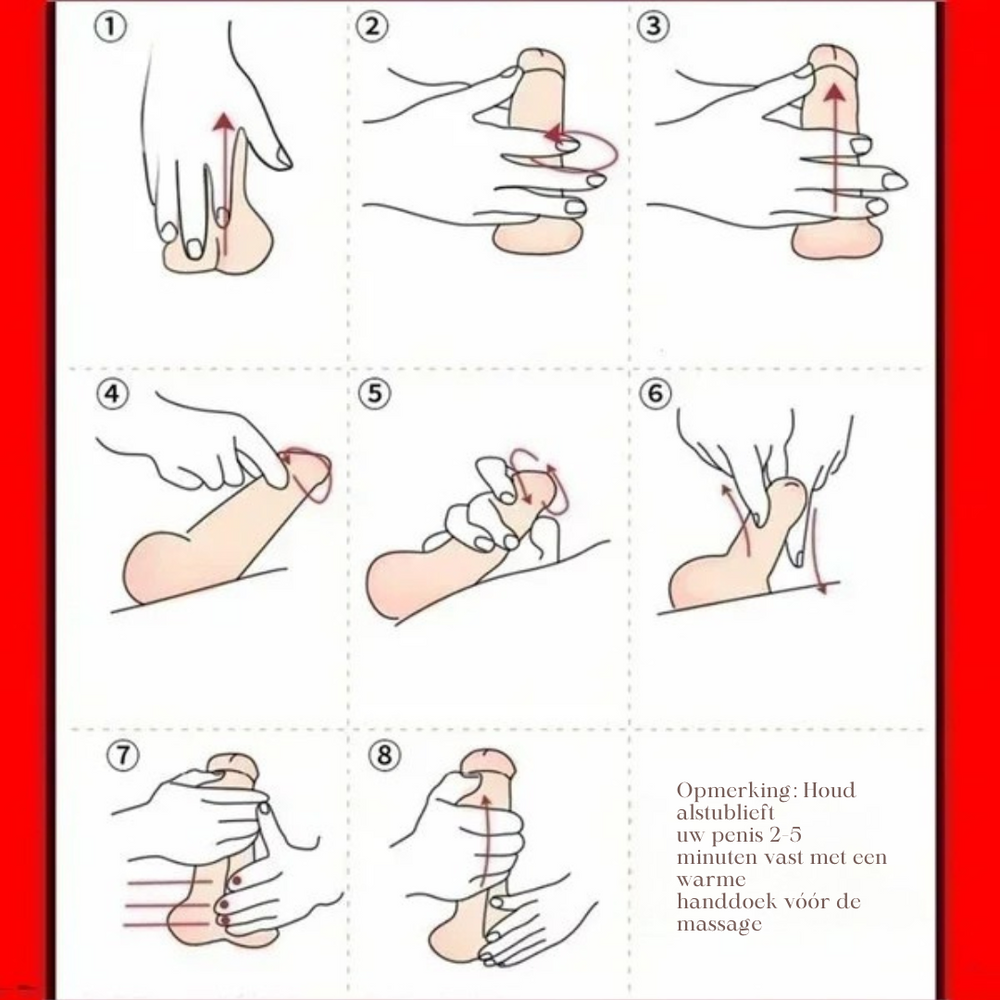 ①

②

③

④

⑤

⑥

⑦

⑧

Opmerking: Houd alstublieft uw penis 2-5 minuten vast met een warme handdoek vóór de massage