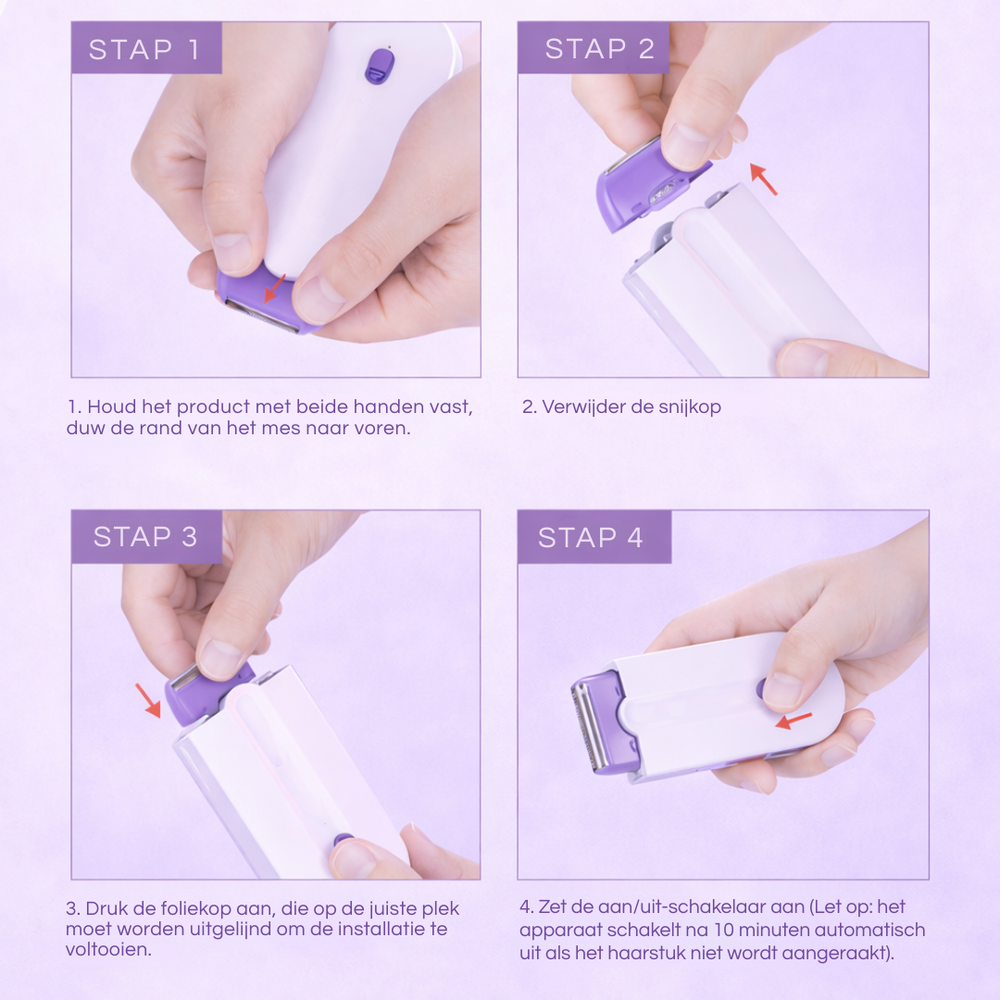 STAP 1

1. Houd het product met beide handen vast, duw de rand van het mes naar voren.

STAP 2

2. Verwijder de snijkop

STAP 3

3. Druk de foliekop aan, die op de juiste plek moet worden uitgelijnd om de installatie te voltooien.

STAP 4

4. Zet de aan/uit-schakelaar aan (Let op: het apparaat schakelt na 10 minuten automatisch uit als het haarstuk niet wordt aangeraakt).