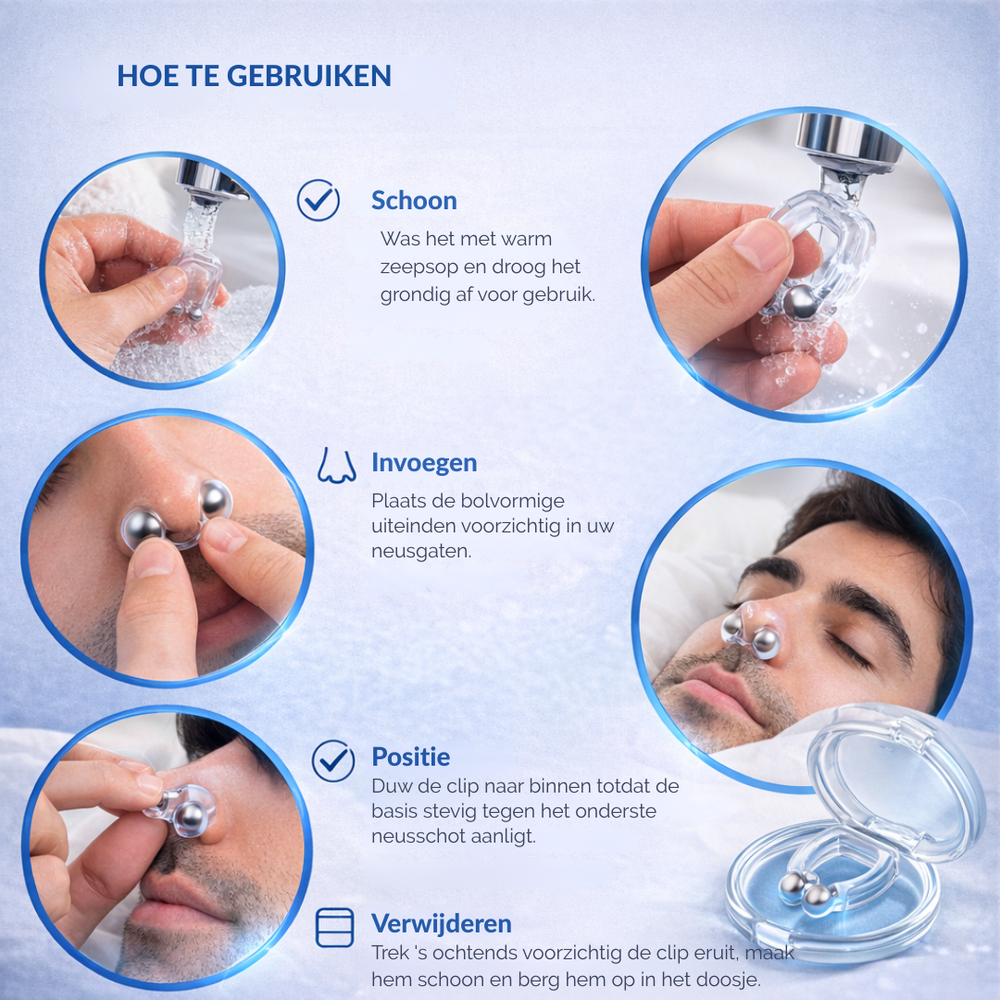 HOE TE GEBRUIKEN

Schoon
Was het met warm zeepsop en droog het grondig af voor gebruik.

Invoegen
Plaats de bolvormige uiteinden voorzichtig in uw neusgaten.

Positie
Duw de clip naar binnen totdat de basis stevig tegen het onderste neusschot aanligt.

Verwijderen
Trek 's ochtends voorzichtig de clip eruit, maak hem schoon en berg hem op in het doosje.