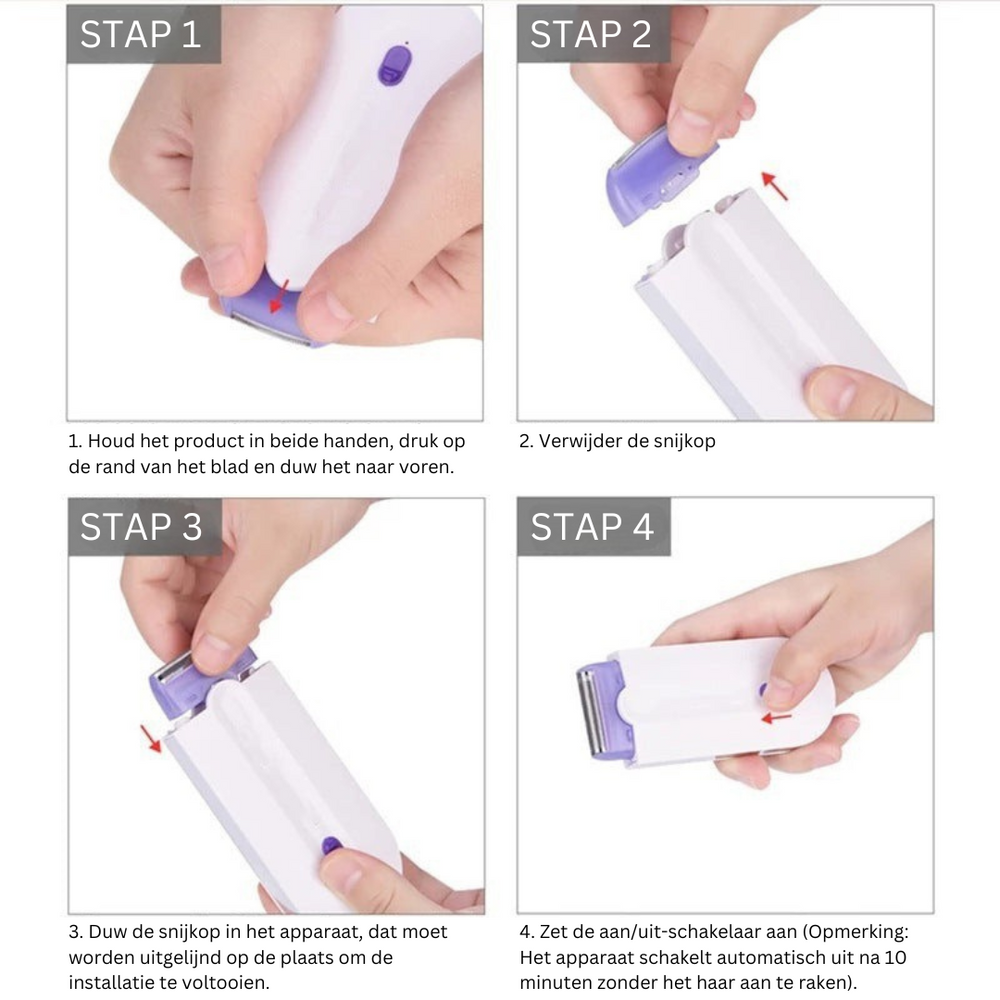 STAP 1

1. Houd het product in beide handen, druk op de rand van het blad en duw het naar voren.

STAP 2

2. Verwijder de snijkop

STAP 3

3. Duw de snijkop in het apparaat, dat moet worden uitgelijnd op de plaats om de installatie te voltooien.

STAP 4

4. Zet de aan/uit-schakelaar aan (Opmerking: Het apparaat schakelt automatisch uit na 10 minuten zonder het haar aan te raken).